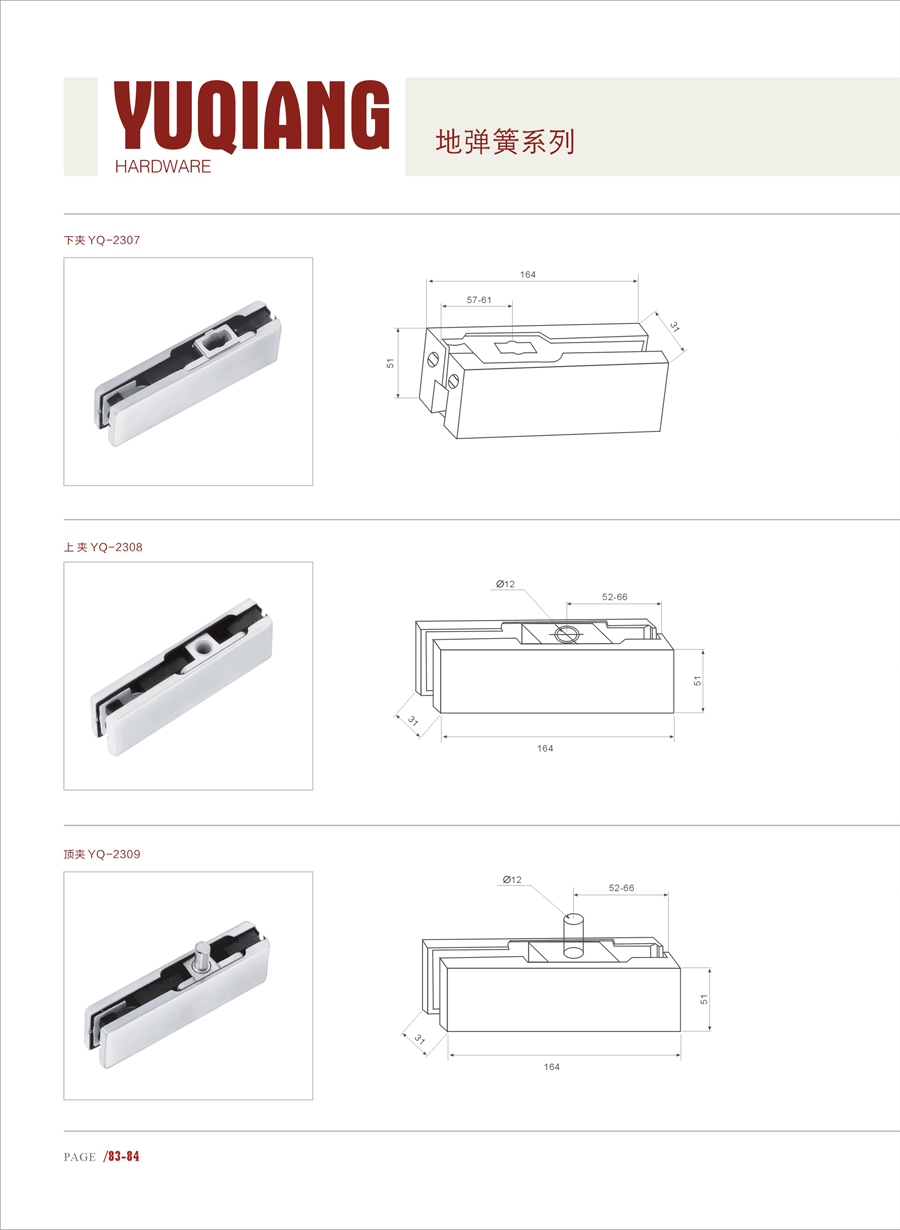 YUQIANG
HARDWARE

地弹簧系列

下夹 YQ-2307

164
57-61
31
51

上夹 YQ-2308

Ø12
52-66
51
31
164

顶夹 YQ-2309

Ø12
52-66
51
31
164

PAGE /83-84