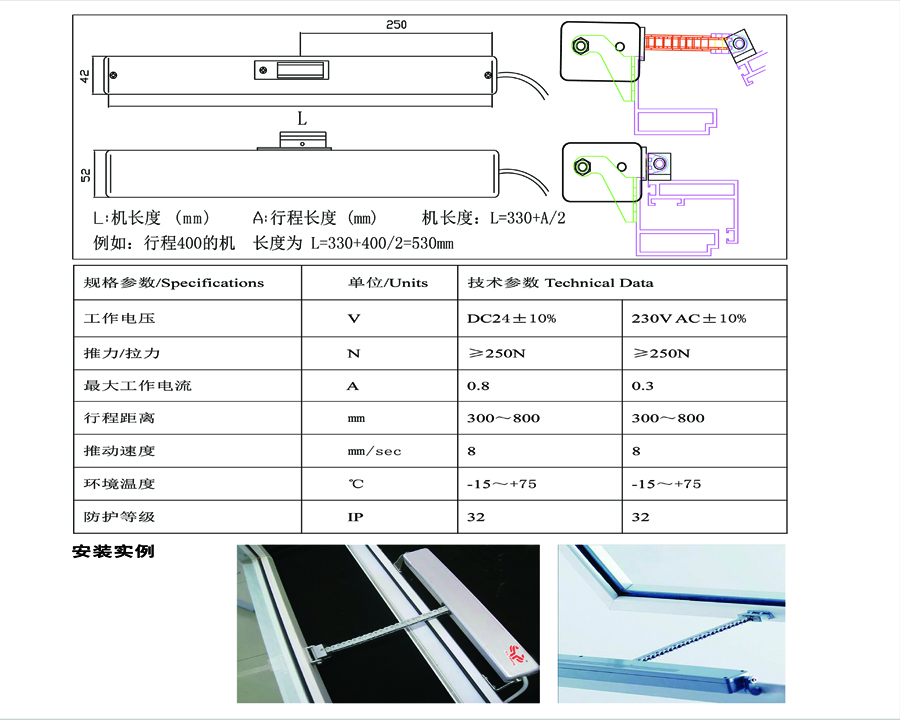 250

42

L

52

L:机长度 (mm)  A:行程长度 (mm)  机长度: L=330+A/2

例如: 行程400的机 长度为 L=330+400/2=530mm

| 规格参数/Specifications | 单位/Units | 技术参数 Technical Data | |
|---|---|---|---|
| 工作电压 | V | DC24±10% | 230V AC±10% |
| 推力/拉力 | N | ≥250N | ≥250N |
| 最大工作电流 | A | 0.8 | 0.3 |
| 行程距离 | mm | 300～800 | 300～800 |
| 推动速度 | mm/sec | 8 | 8 |
| 环境温度 | ℃ | -15～+75 | -15～+75 |
| 防护等级 | IP | 32 | 32 |

安装实例