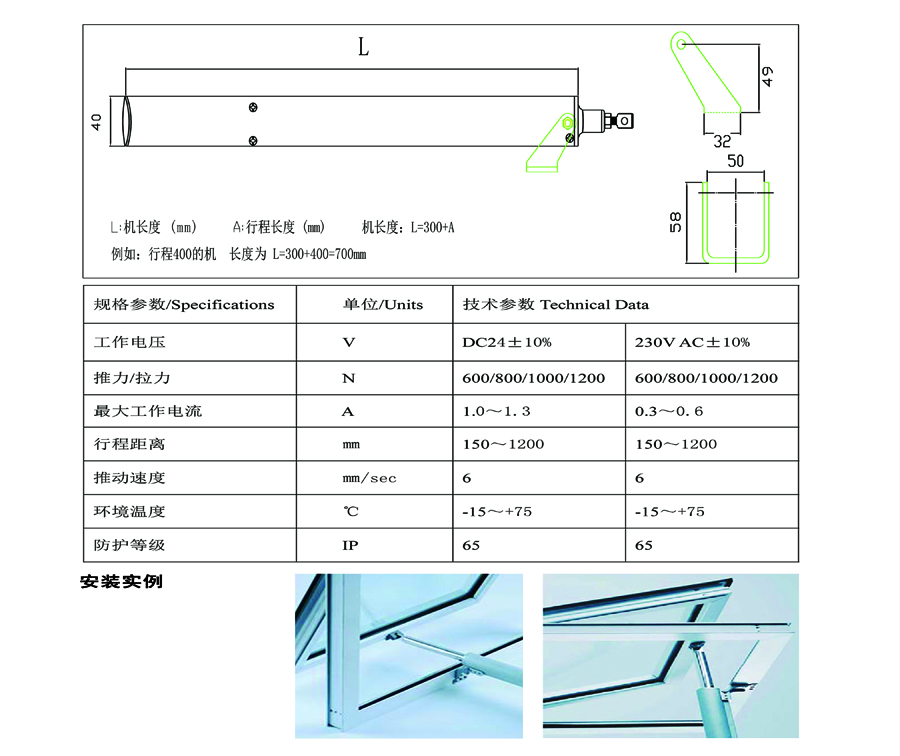 L

40

49

32

50

58

L:机长度 (mm)　　A:行程长度 (mm)　　机长度: L=300+A

例如: 行程400的机　长度为 L=300+400=700mm

| 规格参数/Specifications | 单位/Units | 技术参数 Technical Data | |
|---|---|---|---|
| 工作电压 | V | DC24±10% | 230V AC±10% |
| 推力/拉力 | N | 600/800/1000/1200 | 600/800/1000/1200 |
| 最大工作电流 | A | 1.0～1.3 | 0.3～0.6 |
| 行程距离 | mm | 150～1200 | 150～1200 |
| 推动速度 | mm/sec | 6 | 6 |
| 环境温度 | ℃ | -15～+75 | -15～+75 |
| 防护等级 | IP | 65 | 65 |

安装实例