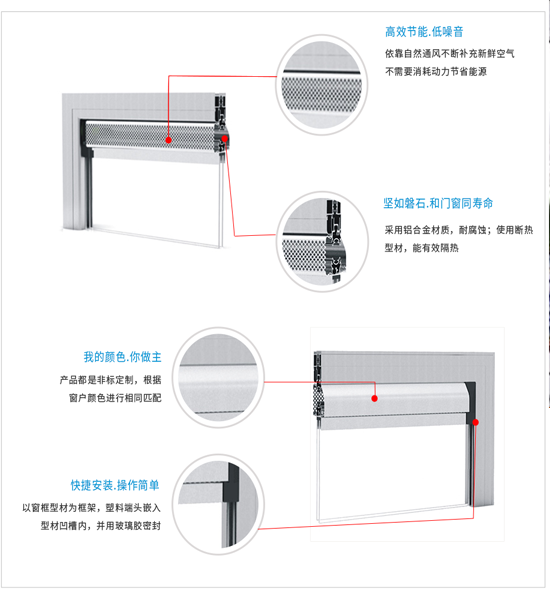 高效节能.低噪音
依靠自然通风不断补充新鲜空气
不需要消耗动力节省能源

坚如磐石.和门窗同寿命
采用铝合金材质，耐腐蚀；使用断热型材，能有效隔热

我的颜色.你做主
产品都是非标定制，根据窗户颜色进行相同匹配

快捷安装.操作简单
以窗框型材为框架，塑料端头嵌入型材凹槽内，并用玻璃胶密封